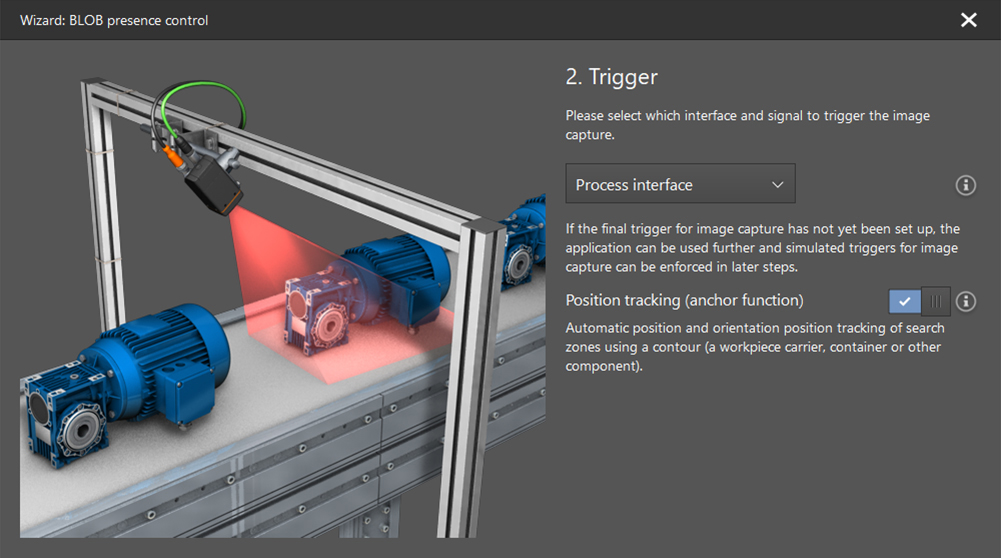 Wizard: BLOB presence control

2. Trigger

Please select which interface and signal to trigger the image capture.

Process interface

If the final trigger for image capture has not yet been set up, the application can be used further and simulated triggers for image capture can be enforced in later steps.

Position tracking (anchor function)

Automatic position and orientation position tracking of search zones using a contour (a workpiece carrier, container or other component).