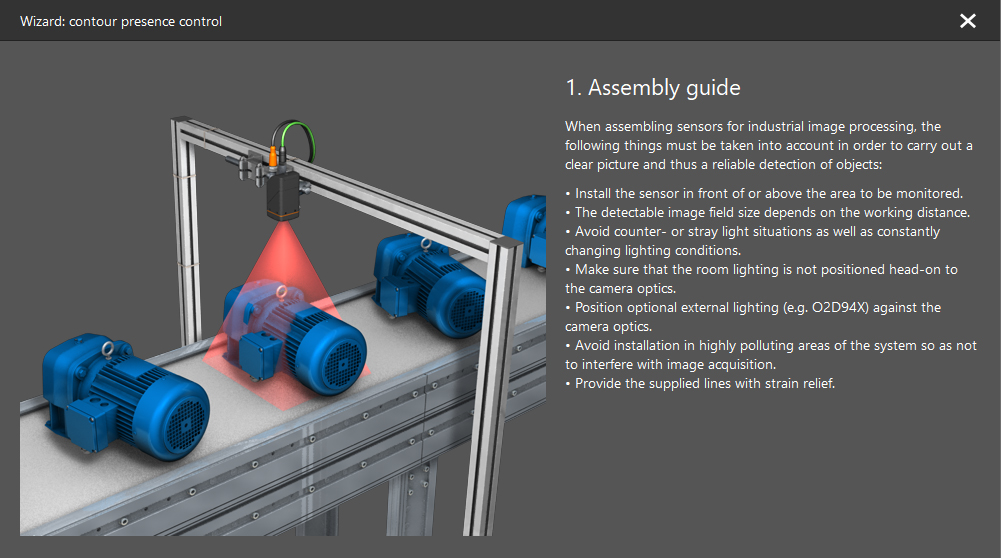 Wizard: contour presence control

1. Assembly guide

When assembling sensors for industrial image processing, the following things must be taken into account in order to carry out a clear picture and thus a reliable detection of objects:

• Install the sensor in front of or above the area to be monitored.
• The detectable image field size depends on the working distance.
• Avoid counter- or stray light situations as well as constantly changing lighting conditions.
• Make sure that the room lighting is not positioned head-on to the camera optics.
• Position optional external lighting (e.g. O2D94X) against the camera optics.
• Avoid installation in highly polluting areas of the system so as not to interfere with image acquisition.
• Provide the supplied lines with strain relief.