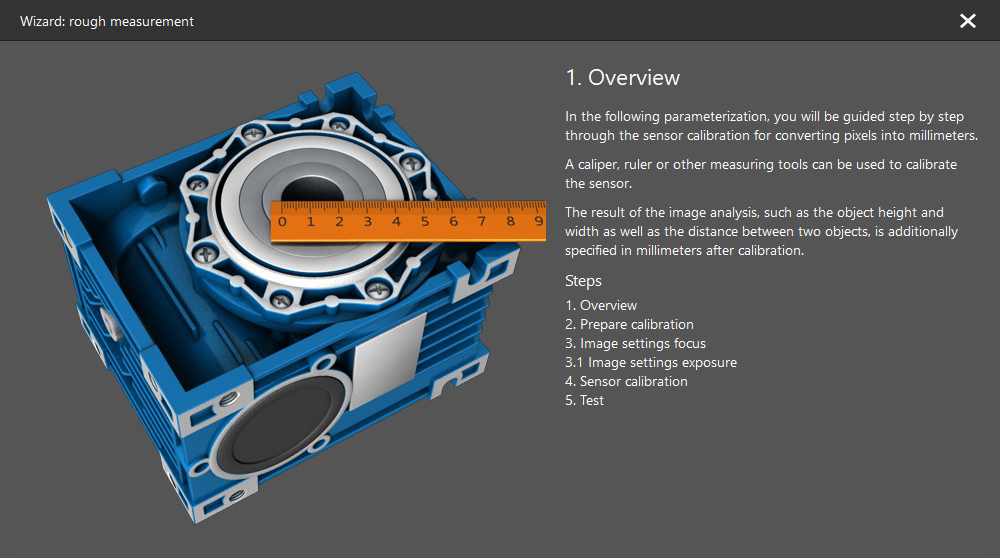 Wizard: rough measurement

✕

0 1 2 3 4 5 6 7 8 9

1. Overview

In the following parameterization, you will be guided step by step through the sensor calibration for converting pixels into millimeters.

A caliper, ruler or other measuring tools can be used to calibrate the sensor.

The result of the image analysis, such as the object height and width as well as the distance between two objects, is additionally specified in millimeters after calibration.

Steps

1. Overview
2. Prepare calibration
3. Image settings focus
3.1 Image settings exposure
4. Sensor calibration
5. Test