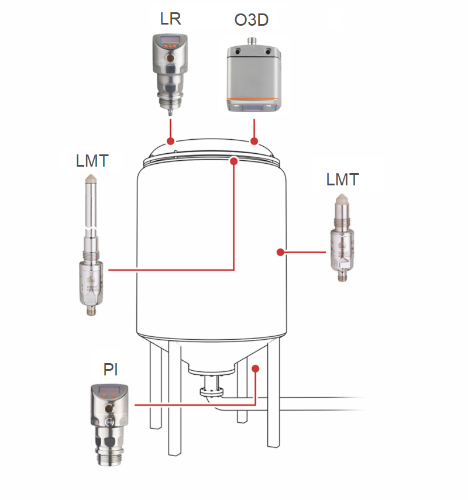 LR
O3D
LMT
LMT
PI