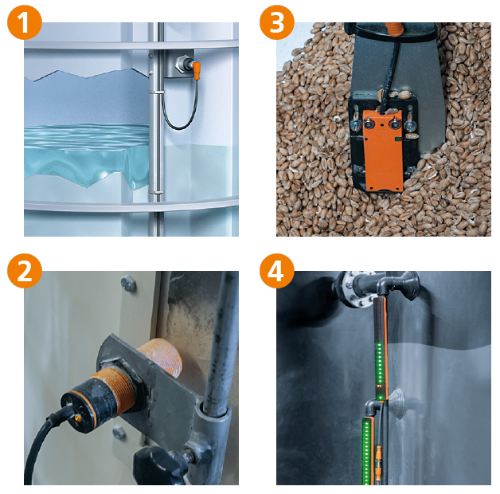 1

3

2

4