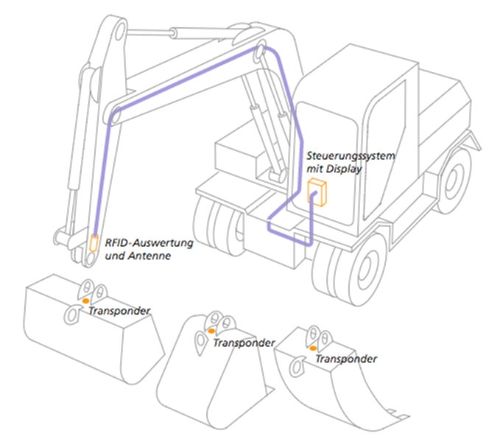 Steuerungssystem mit Display

RFID-Auswertung und Antenne

Transponder

Transponder

Transponder